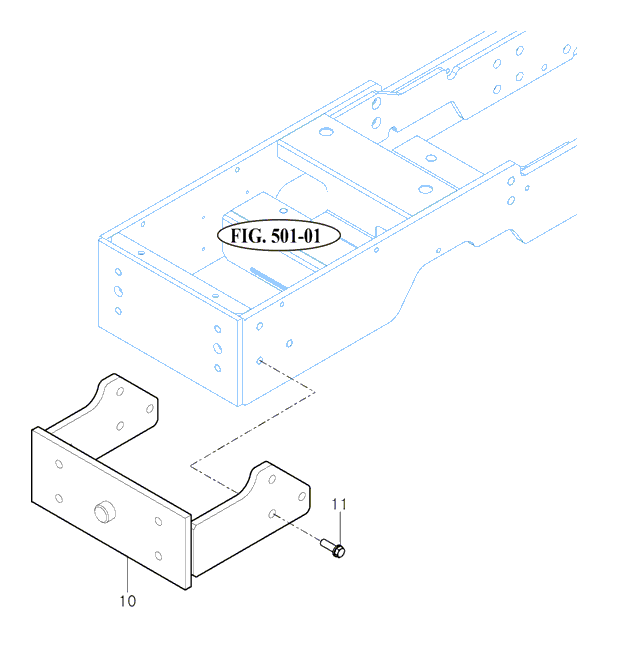 FIG. 501-01

11

10